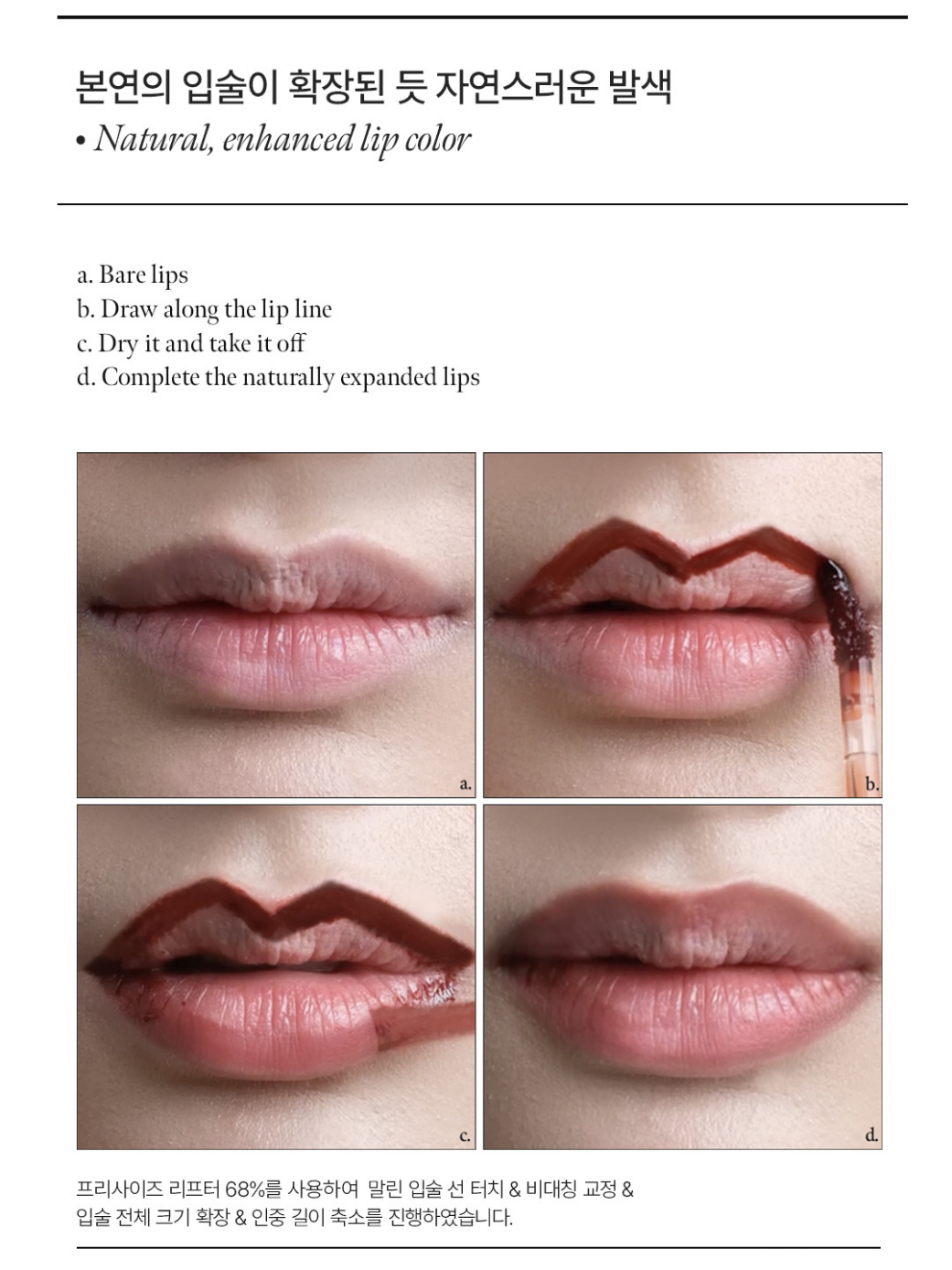 본연의 입술이 확장된 듯 자연스러운 발색
• Natural, enhanced lip color

a. Bare lips
b. Draw along the lip line
c. Dry it and take it off
d. Complete the naturally expanded lips

a.

b.

c.

d.

프리사이즈 리프터 68%를 사용하여 말린 입술 선 터치 & 비대칭 교정 & 입술 전체 크기 확장 & 인중 길이 축소를 진행하였습니다.